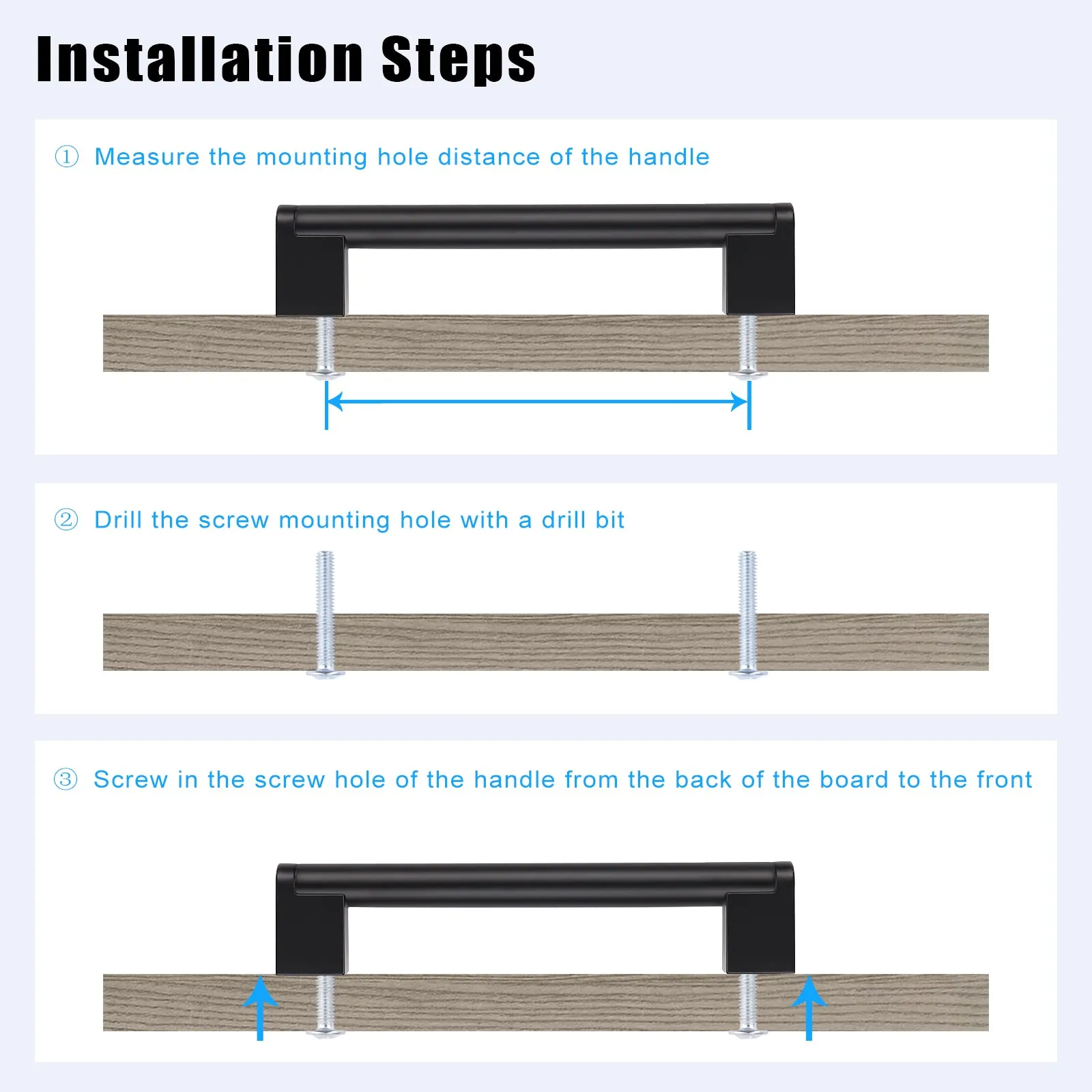 Installation Steps

① Measure the mounting hole distance of the handle

② Drill the screw mounting hole with a drill bit

③ Screw in the screw hole of the handle from the back of the board to the front